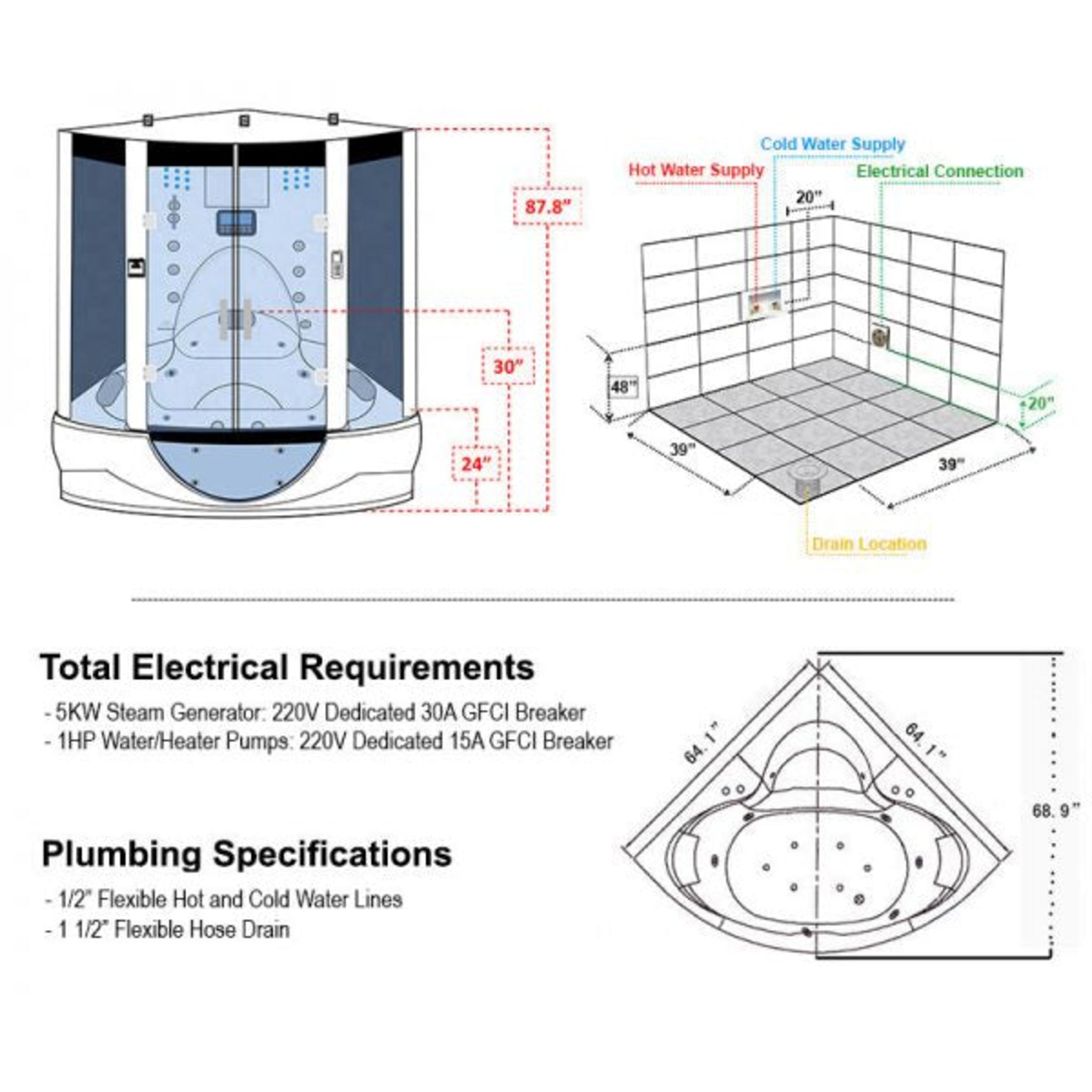 87.8"

30"

24"

Cold Water Supply

Hot Water Supply

Electrical Connection

20"

48"

20"

39"

39"

Drain Location

Total Electrical Requirements

- 5KW Steam Generator: 220V Dedicated 30A GFCI Breaker
- 1HP Water/Heater Pumps: 220V Dedicated 15A GFCI Breaker

Plumbing Specifications

- 1/2" Flexible Hot and Cold Water Lines
- 1 1/2" Flexible Hose Drain

64. 1"

64. 1"

68. 9"